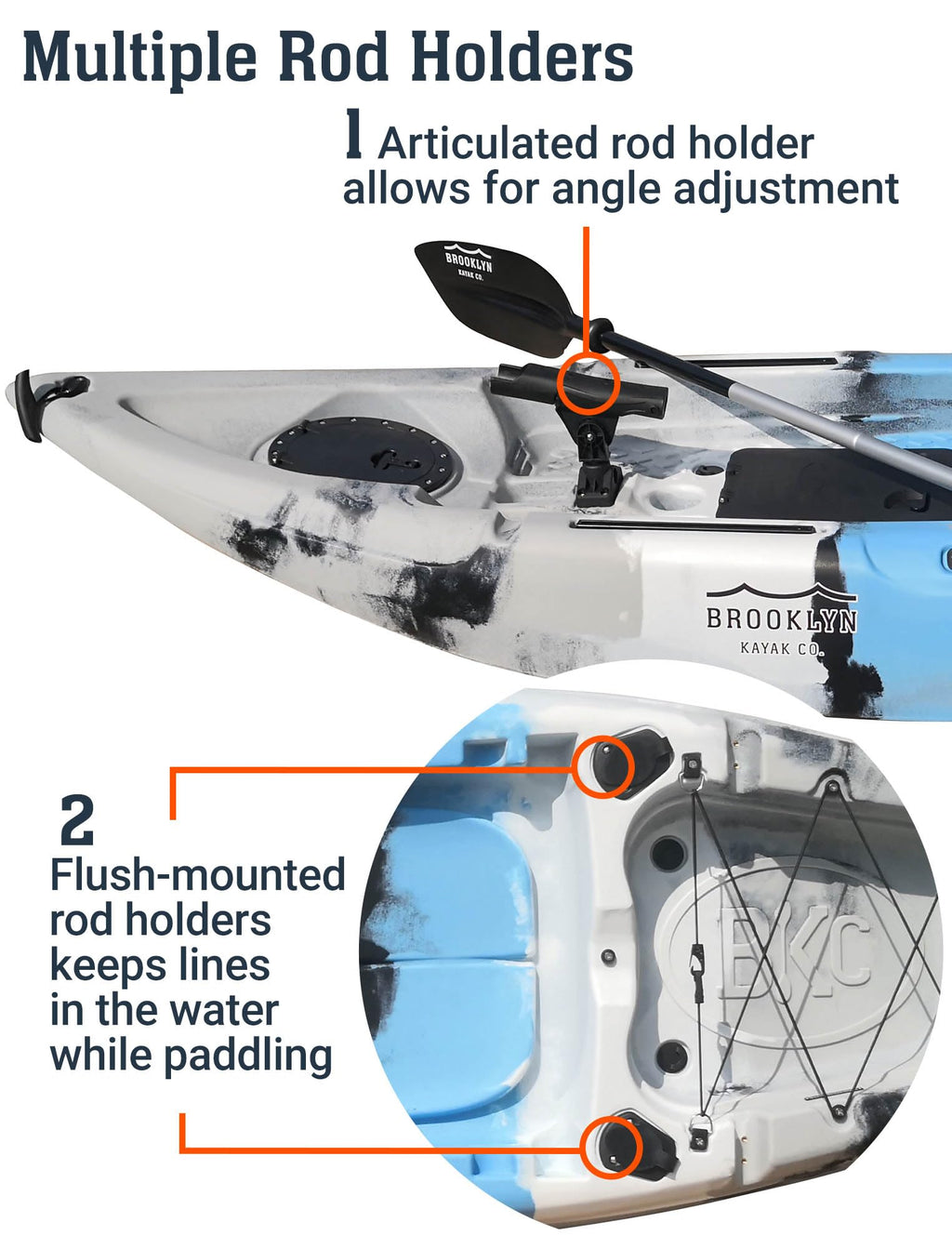 Multiple Rod Holders

1 Articulated rod holder allows for angle adjustment

BROOKLYN
KAYAK CO.

BROOKLYN
KAYAK CO.

2
Flush-mounted rod holders keeps lines in the water while paddling

BKC